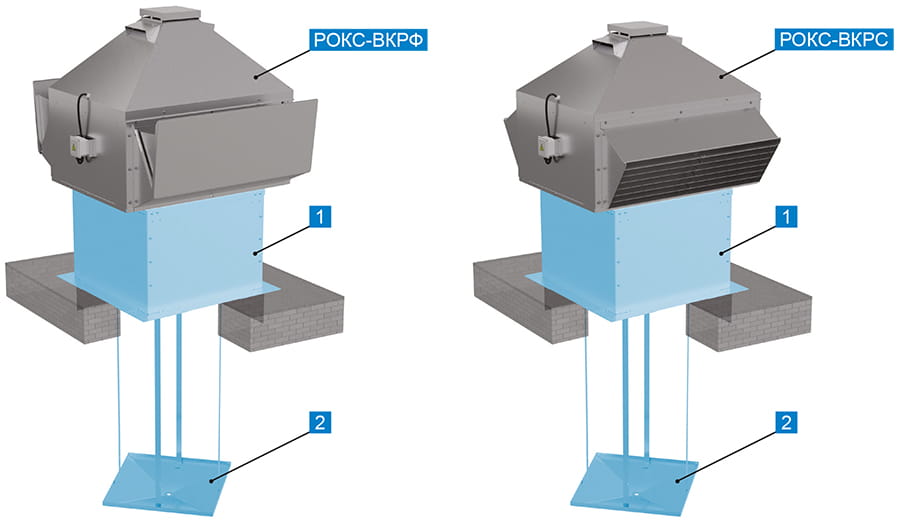 РОКС-ВКРФ

1

2

РОКС-ВКРС

1

2